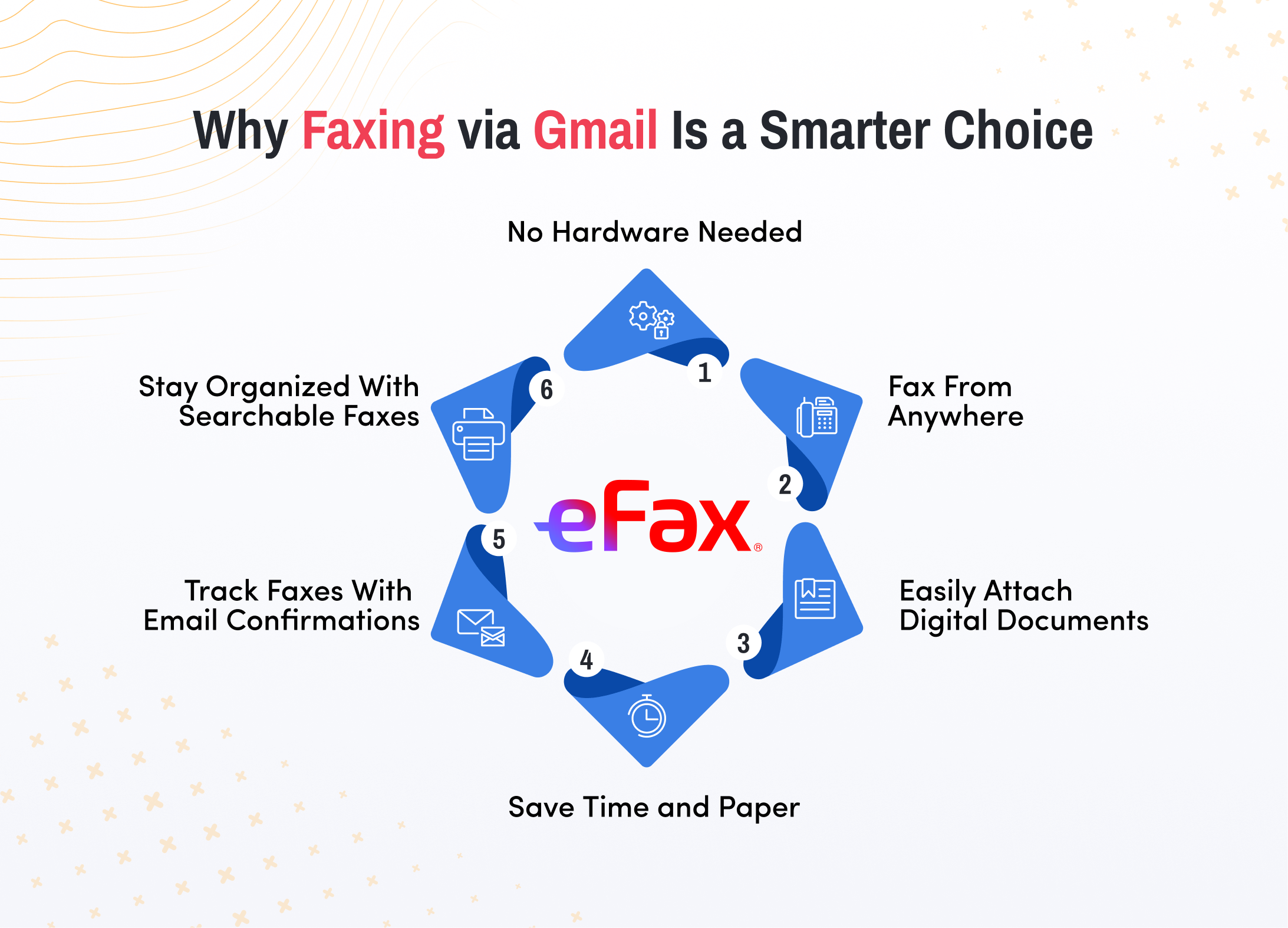 Why Faxing via Gmail Is a Smarter Choice

No Hardware Needed

1

Fax From Anywhere

2

Easily Attach Digital Documents

3

Save Time and Paper

4

Track Faxes With Email Confirmations

5

Stay Organized With Searchable Faxes

6

eFax®